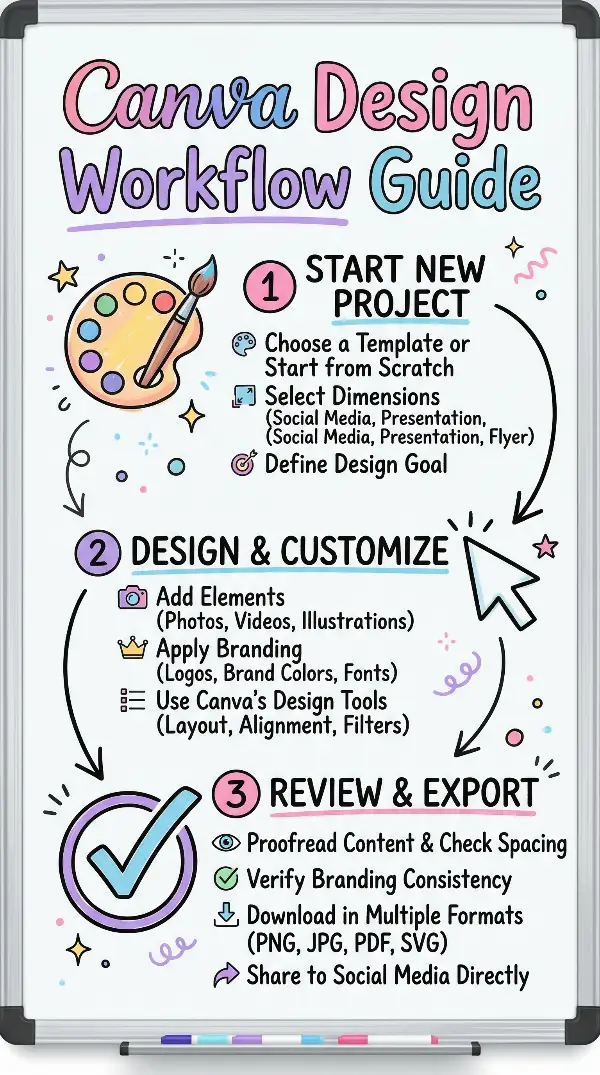 Canva Design Workflow Guide

1 START NEW PROJECT

Choose a Template or Start from Scratch

Select Dimensions
(Social Media, Presentation,
(Social Media, Presentation, Flyer)

Define Design Goal

2 DESIGN & CUSTOMIZE

Add Elements
(Photos, Videos, Illustrations)

Apply Branding
(Logos, Brand Colors, Fonts)

Use Canva's Design Tools
(Layout, Alignment, Filters)

3 REVIEW & EXPORT

Proofread Content & Check Spacing

Verify Branding Consistency

Download in Multiple Formats
(PNG, JPG, PDF, SVG)

Share to Social Media Directly